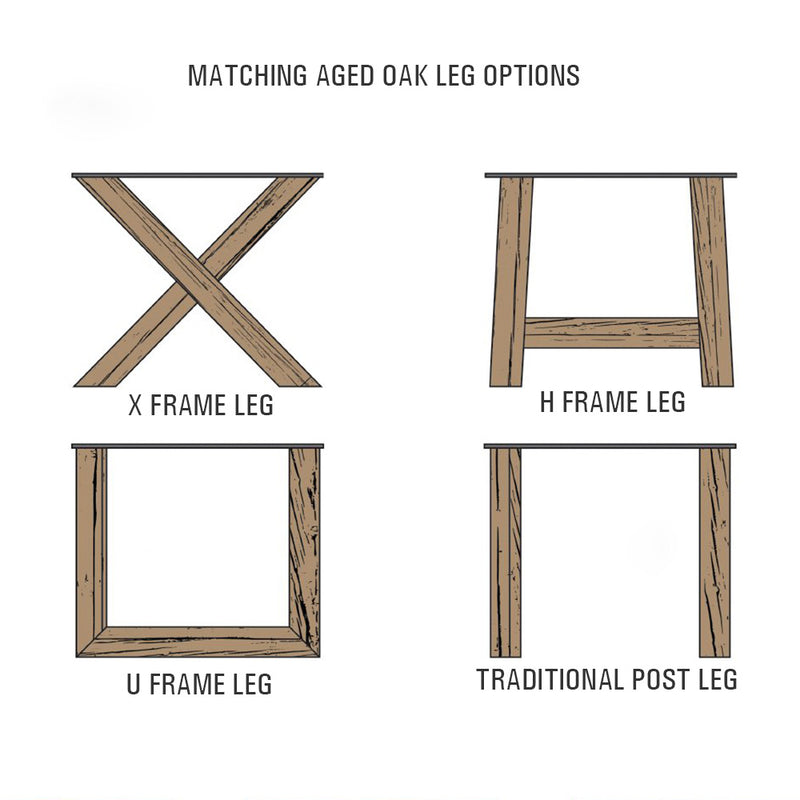 MATCHING AGED OAK LEG OPTIONS

X FRAME LEG

H FRAME LEG

U FRAME LEG

TRADITIONAL POST LEG