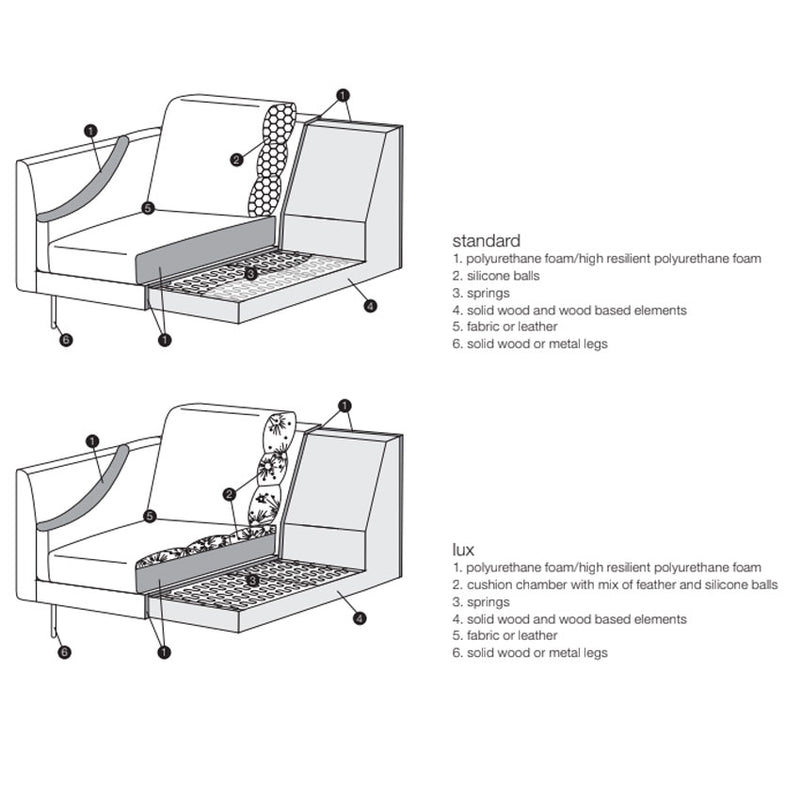 1
1
2
5
3
4
1
6

standard
1. polyurethane foam/high resilient polyurethane foam
2. silicone balls
3. springs
4. solid wood and wood based elements
5. fabric or leather
6. solid wood or metal legs

1
1
2
5
3
4
1
6

lux
1. polyurethane foam/high resilient polyurethane foam
2. cushion chamber with mix of feather and silicone balls
3. springs
4. solid wood and wood based elements
5. fabric or leather
6. solid wood or metal legs