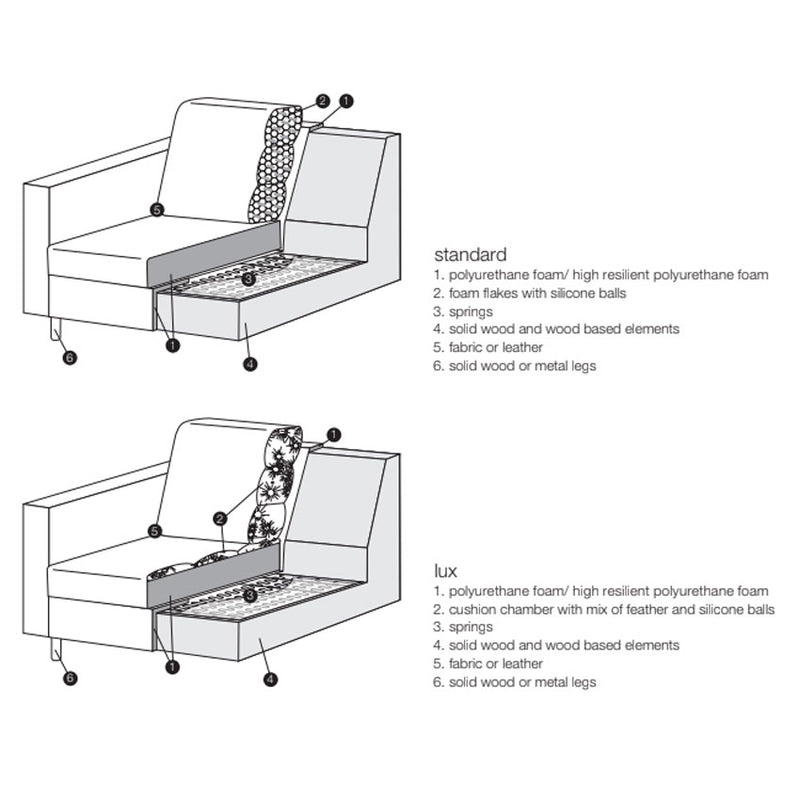 2
1
5
3
1
6
4

standard
1. polyurethane foam/ high resilient polyurethane foam
2. foam flakes with silicone balls
3. springs
4. solid wood and wood based elements
5. fabric or leather
6. solid wood or metal legs

1
2
5
3
1
6
4

lux
1. polyurethane foam/ high resilient polyurethane foam
2. cushion chamber with mix of feather and silicone balls
3. springs
4. solid wood and wood based elements
5. fabric or leather
6. solid wood or metal legs